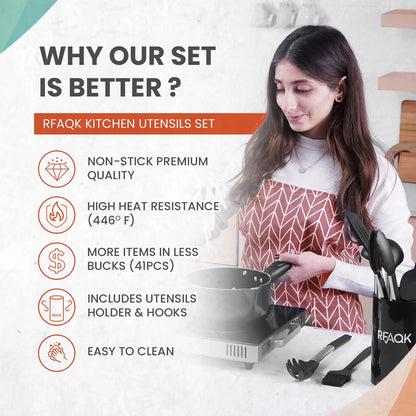 WHY OUR SET IS BETTER ?

RFAQK KITCHEN UTENSILS SET

NON-STICK PREMIUM QUALITY

HIGH HEAT RESISTANCE (446° F)

MORE ITEMS IN LESS BUCKS (41PCS)

RFAQK

INCLUDES UTENSILS HOLDER & HOOKS

EASY TO CLEAN

RFAQK